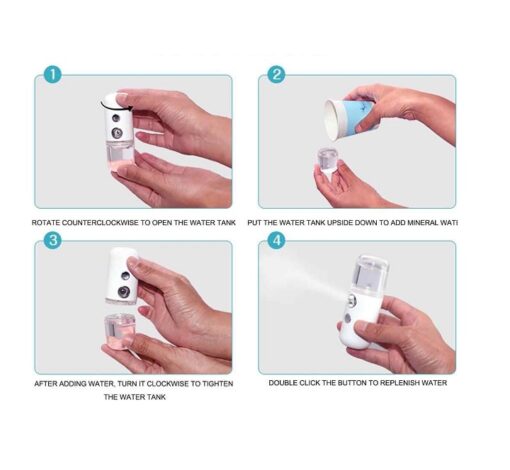 1

ROTATE COUNTERCLOCKWISE TO OPEN THE WATER TANK

2

PUT THE WATER TANK UPSIDE DOWN TO ADD MINERAL WATI

3

AFTER ADDING WATER, TURN IT CLOCKWISE TO TIGHTEN THE WATER TANK

4

DOUBLE CLICK THE BUTTON TO REPLENISH WATER