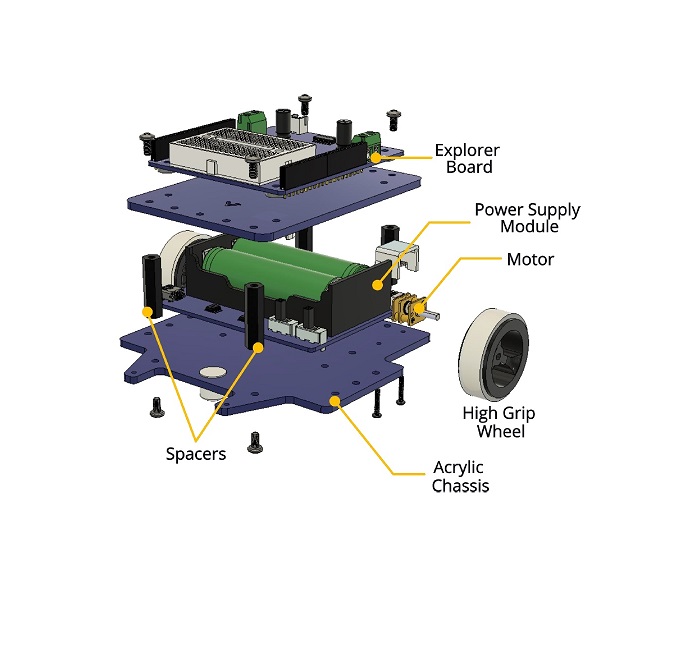 Explorer Board

Power Supply Module

Motor

High Grip Wheel

Spacers

Acrylic Chassis